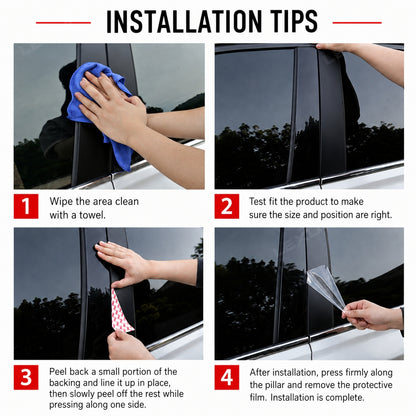 INSTALLATION TIPS

1 Wipe the area clean with a towel.

2 Test fit the product to make sure the size and position are right.

3 Peel back a small portion of the backing and line it up in place, then slowly peel off the rest while pressing along one side.

4 After installation, press firmly along the pillar and remove the protective film. Installation is complete.