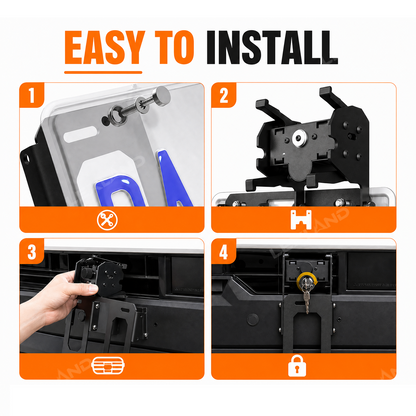 EASY TO INSTALL

1

2

3

4